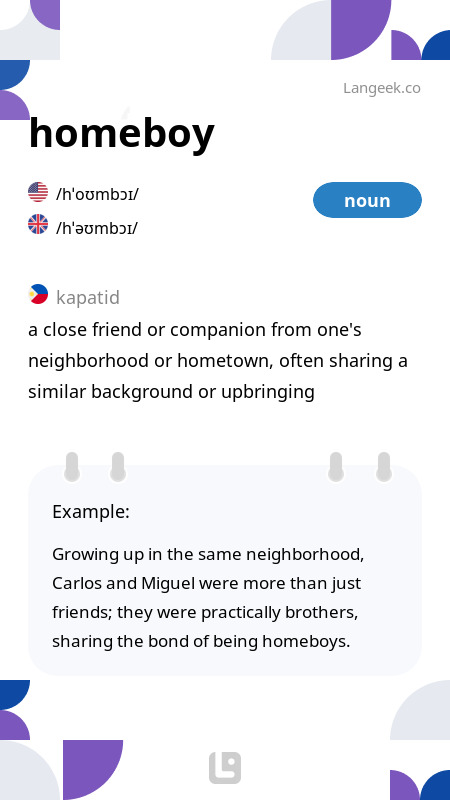 Langeek.co

homeboy

/hˈoʊmbɔɪ/

/hˈəʊmbɔɪ/

noun

kapatid

a close friend or companion from one's neighborhood or hometown, often sharing a similar background or upbringing

Example:

Growing up in the same neighborhood, Carlos and Miguel were more than just friends; they were practically brothers, sharing the bond of being homeboys.